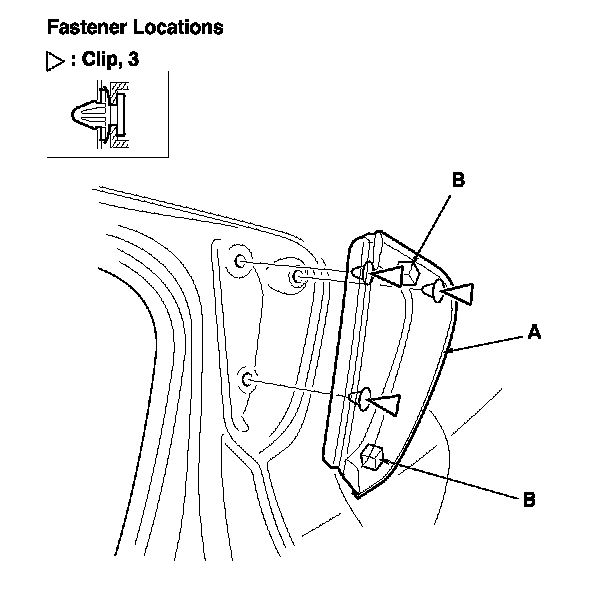 Fastener Locations

▷ : Clip, 3

B

A

B