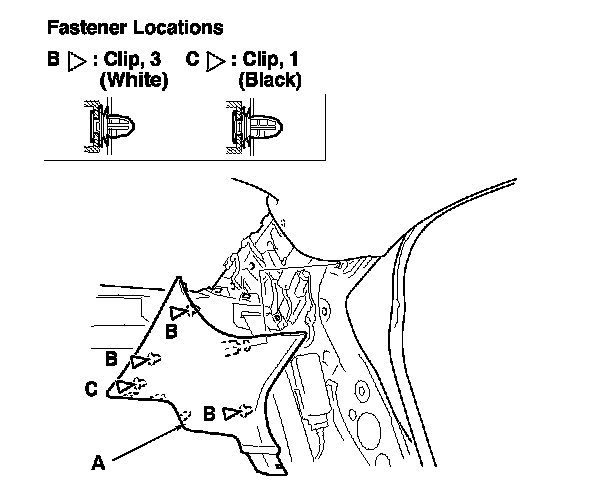 Fastener Locations

B ▷ : Clip, 3 (White)

C ▷ : Clip, 1 (Black)

B

B

C

B

A