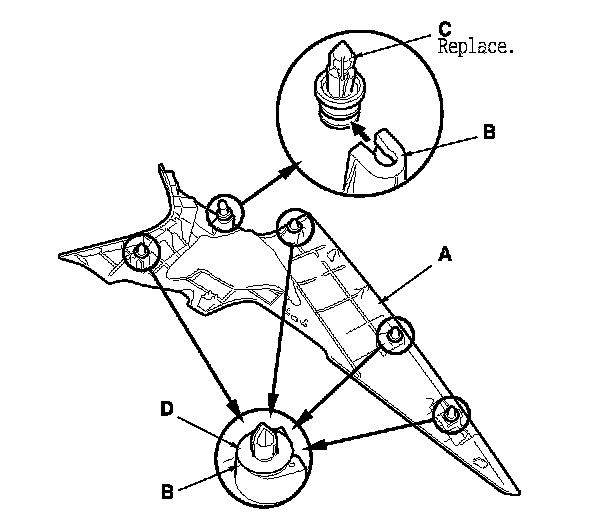 C
Replace.
B
A
D
B