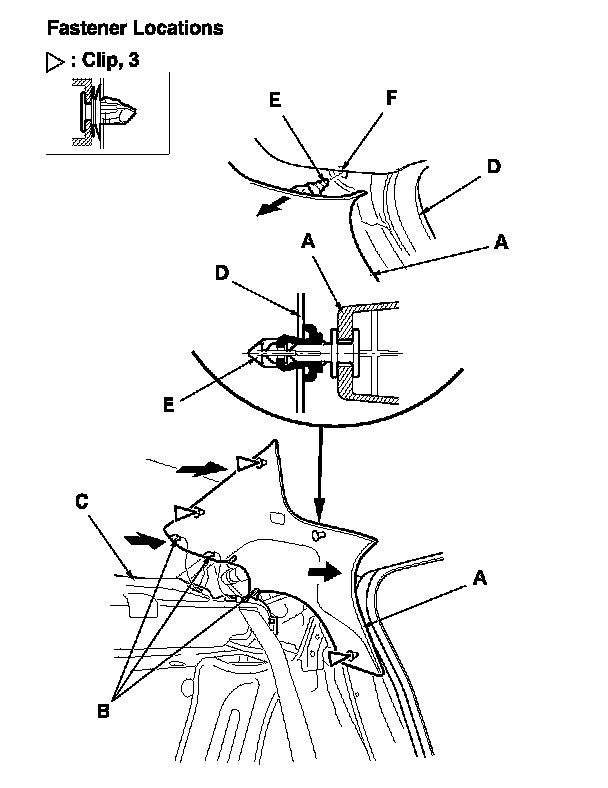 Fastener Locations

▷ : Clip, 3

E
F
D
A
A
D
E
C
A
B