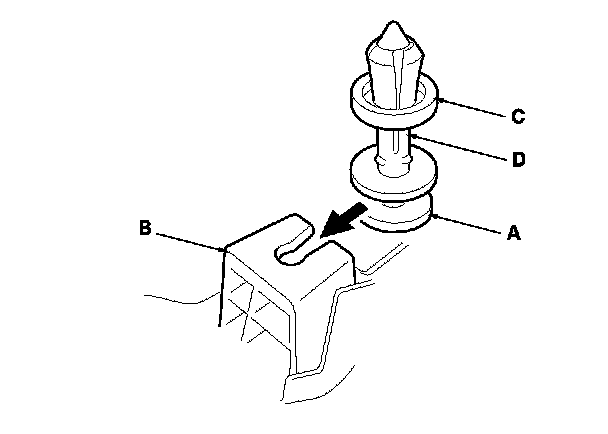 C
D
B
A