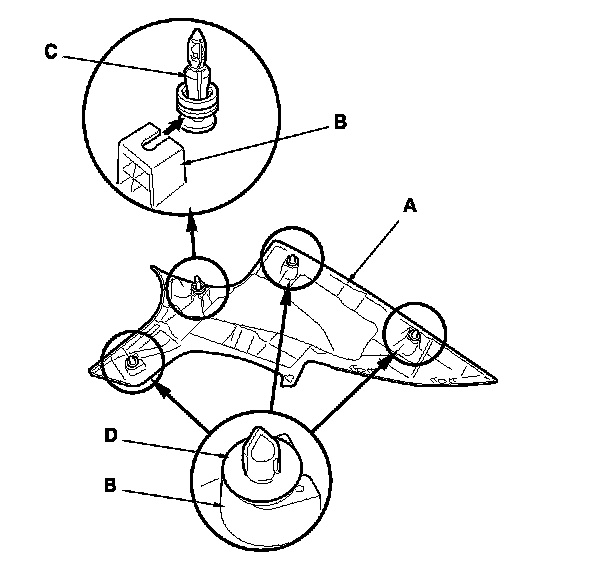 C

B

A

D

B