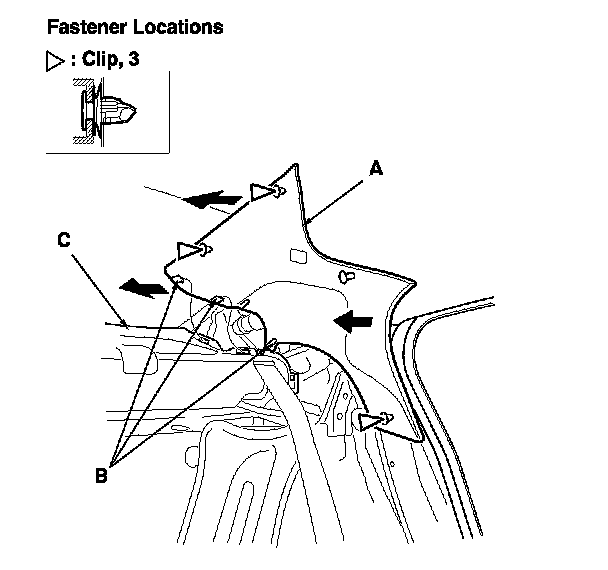 Fastener Locations

▷ : Clip, 3

A

C

B