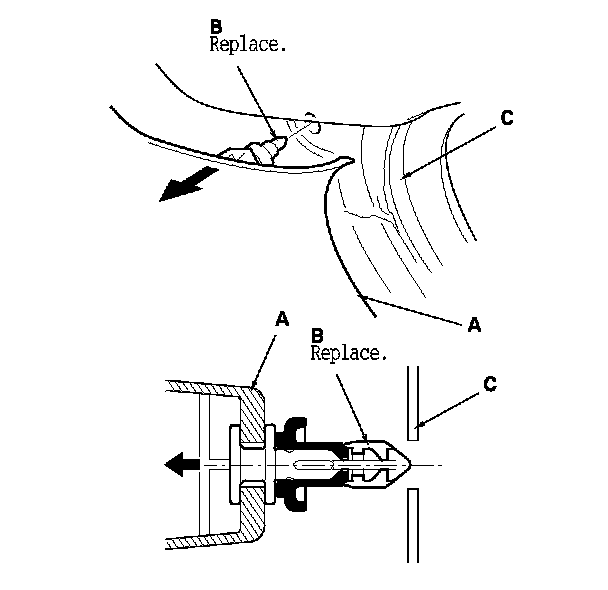 B
Replace.

C

A

A

B
Replace.

C