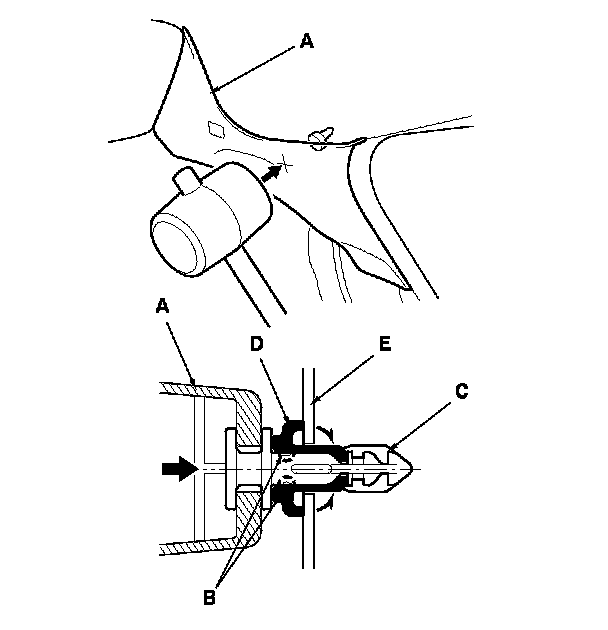 A

A

D

E

C

B