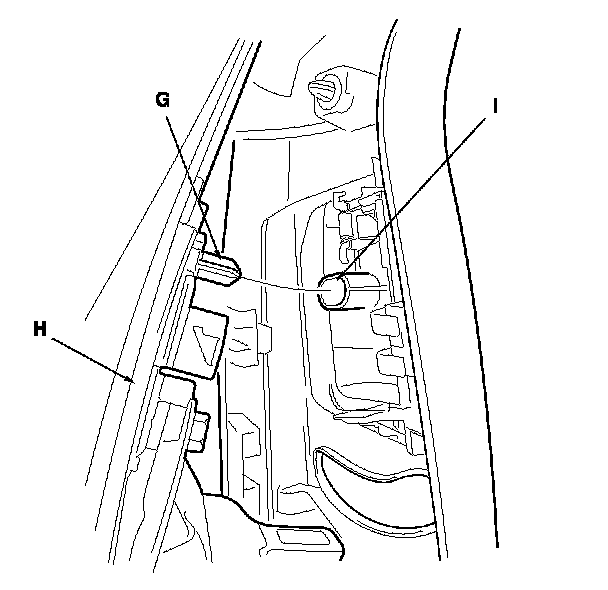 G

I

H