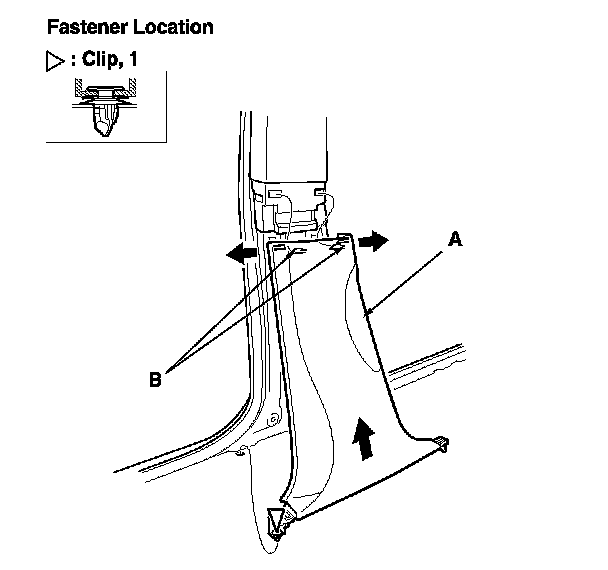 Fastener Location

▷ : Clip, 1

A

B