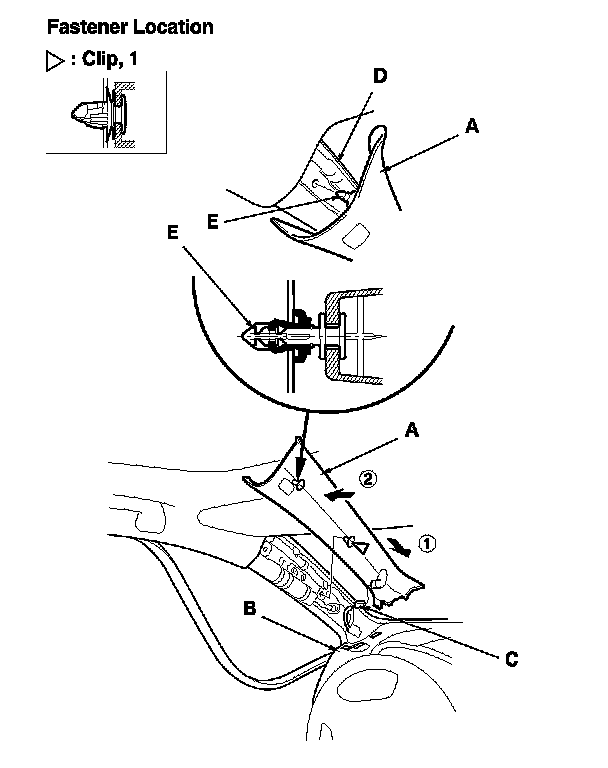 Fastener Location

▷ : Clip, 1

D

A

E

E

A

②

①

B

C