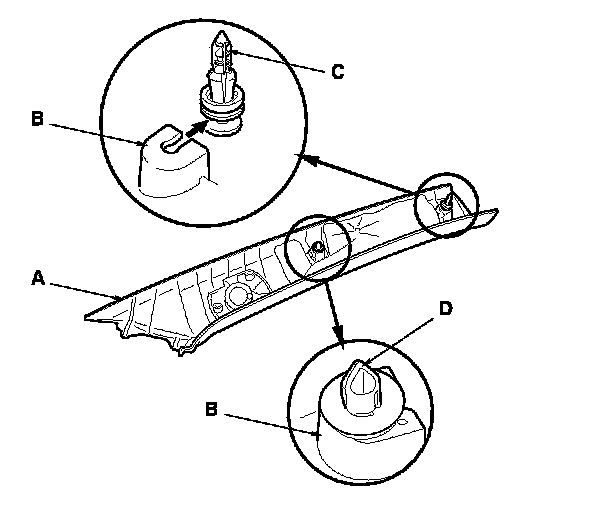 C
B
A
D
B