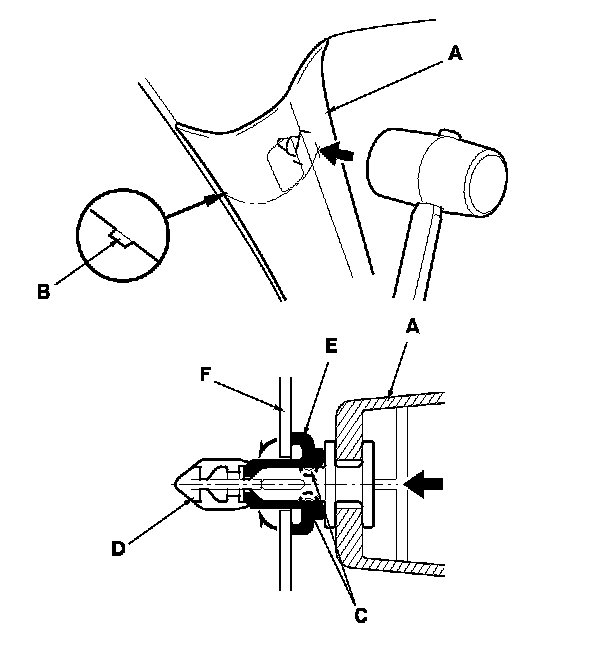 A

B

A

E

F

D

C