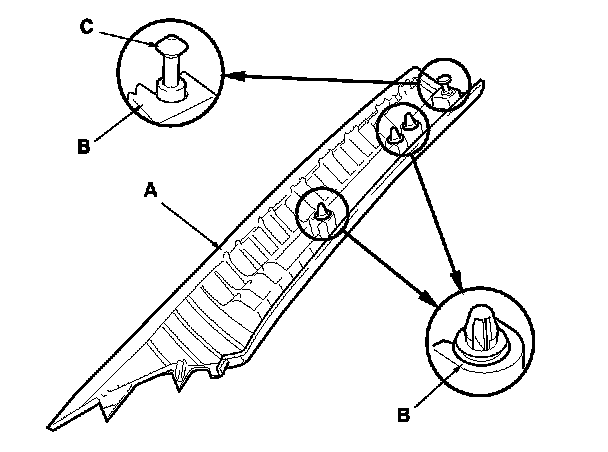 C
B
A
B