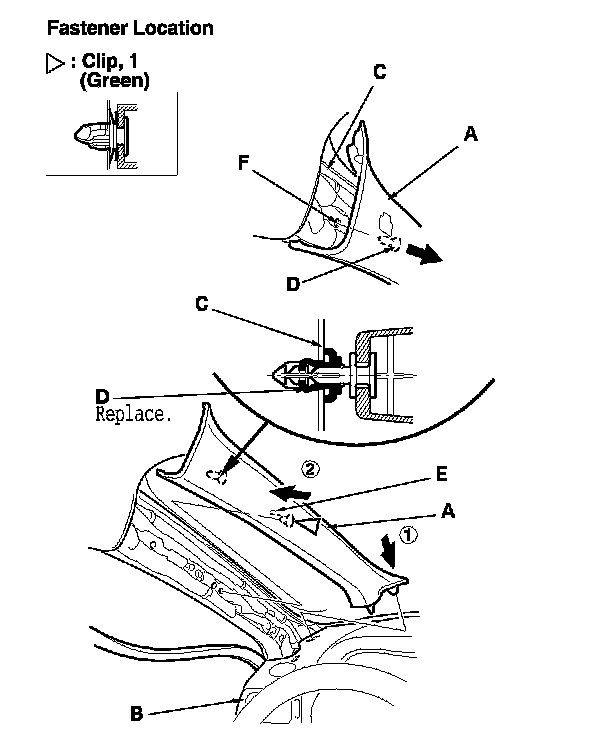 Fastener Location

▷ : Clip, 1
(Green)

C

A

F

D

C

D
Replace.

②

E

A

①

B