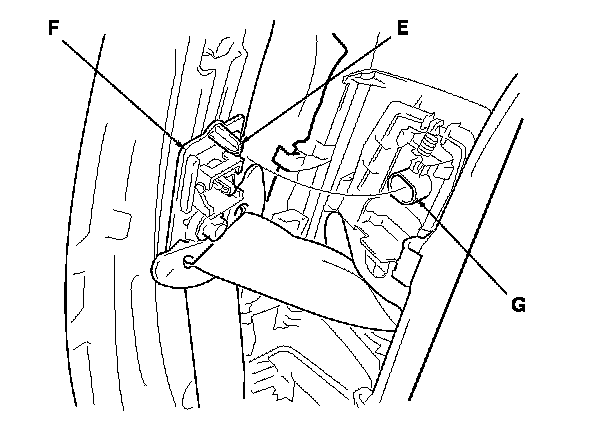 F
E
G