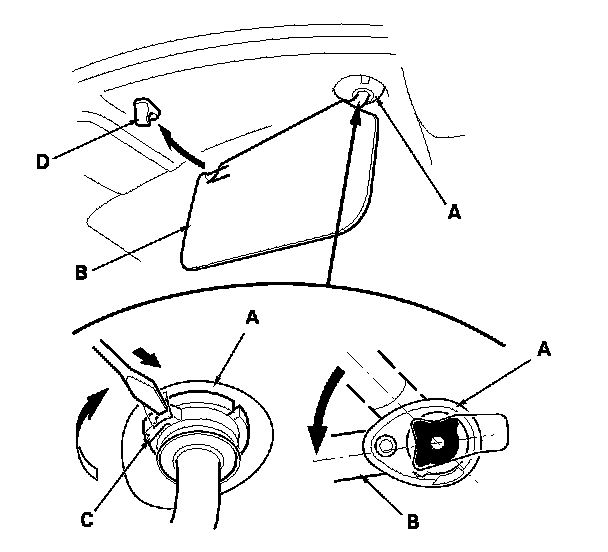 D
A
B
A
A
C
B