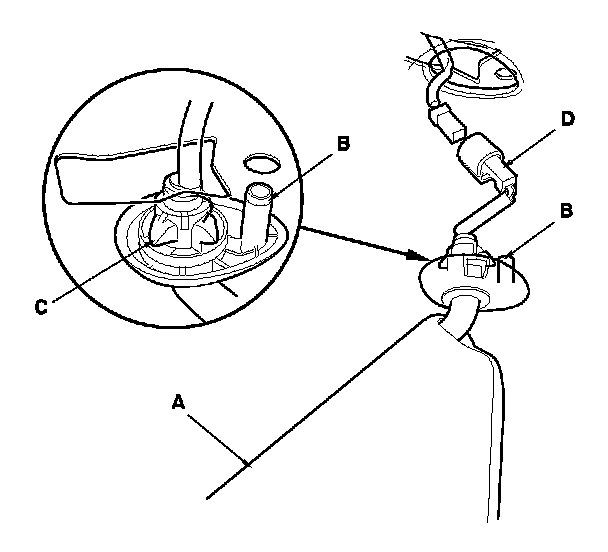 B
D
B
C
A