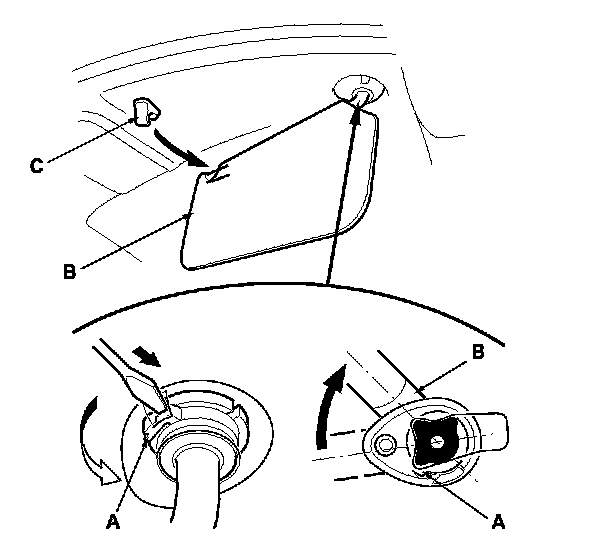 C
B
B
A
A