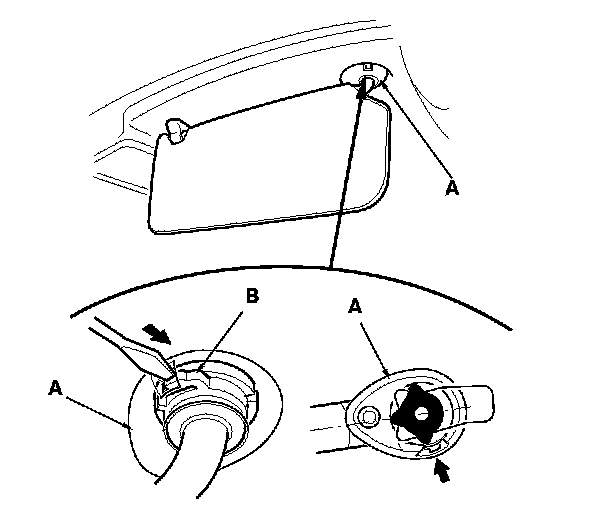 A
B
A
A