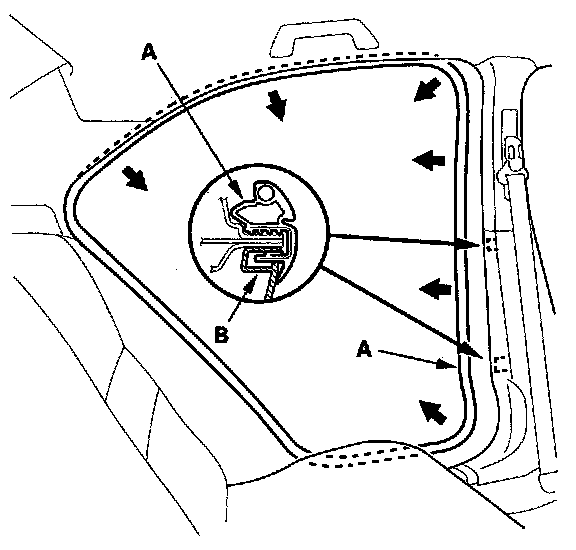 A
B
A