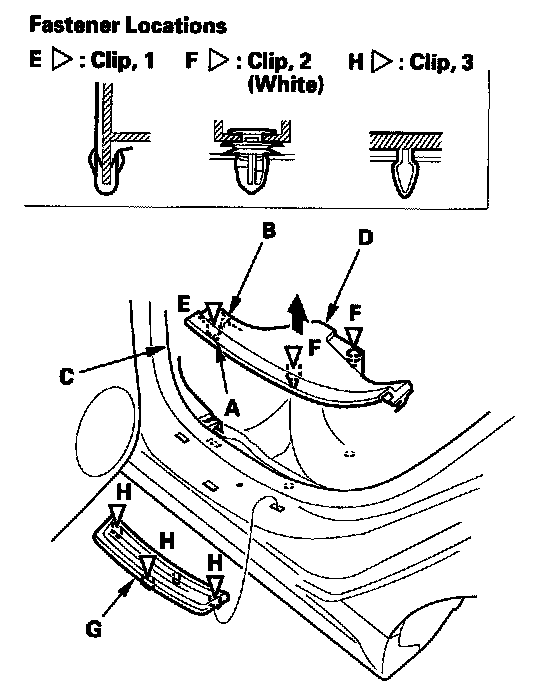 Fastener Locations

E ▷ : Clip, 1  F ▷ : Clip, 2 (White)  H ▷ : Clip, 3

B
D
E
F
F
C
A
H
H
H
G