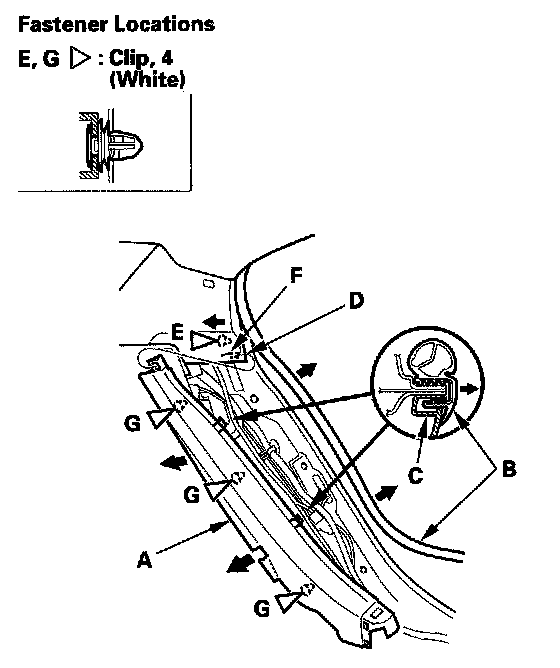 Fastener Locations

E, G ▷ : Clip, 4
(White)

F
D
E
G
G
C
B
A
G