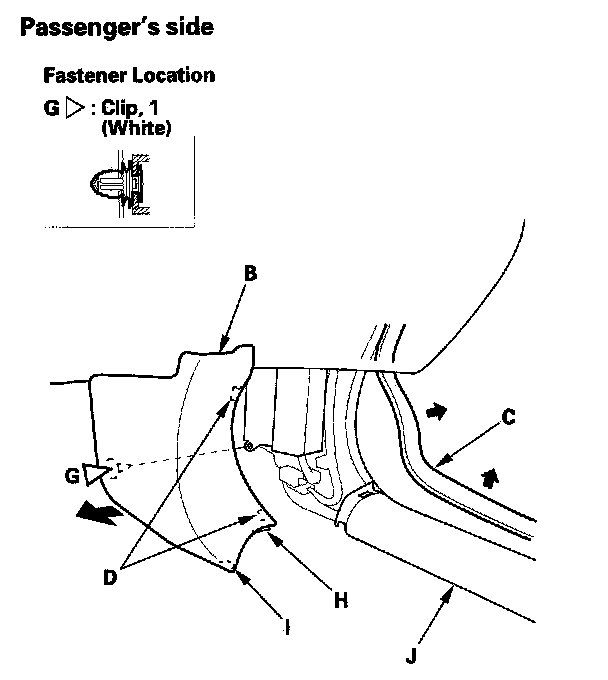 Passenger's side

Fastener Location

G ▷ : Clip, 1
(White)

B

C

G

D

H

I

J