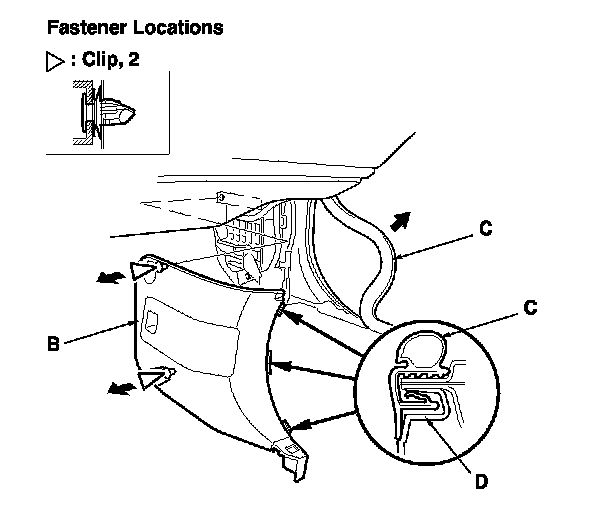 Fastener Locations

▷ : Clip, 2

C

C

B

D