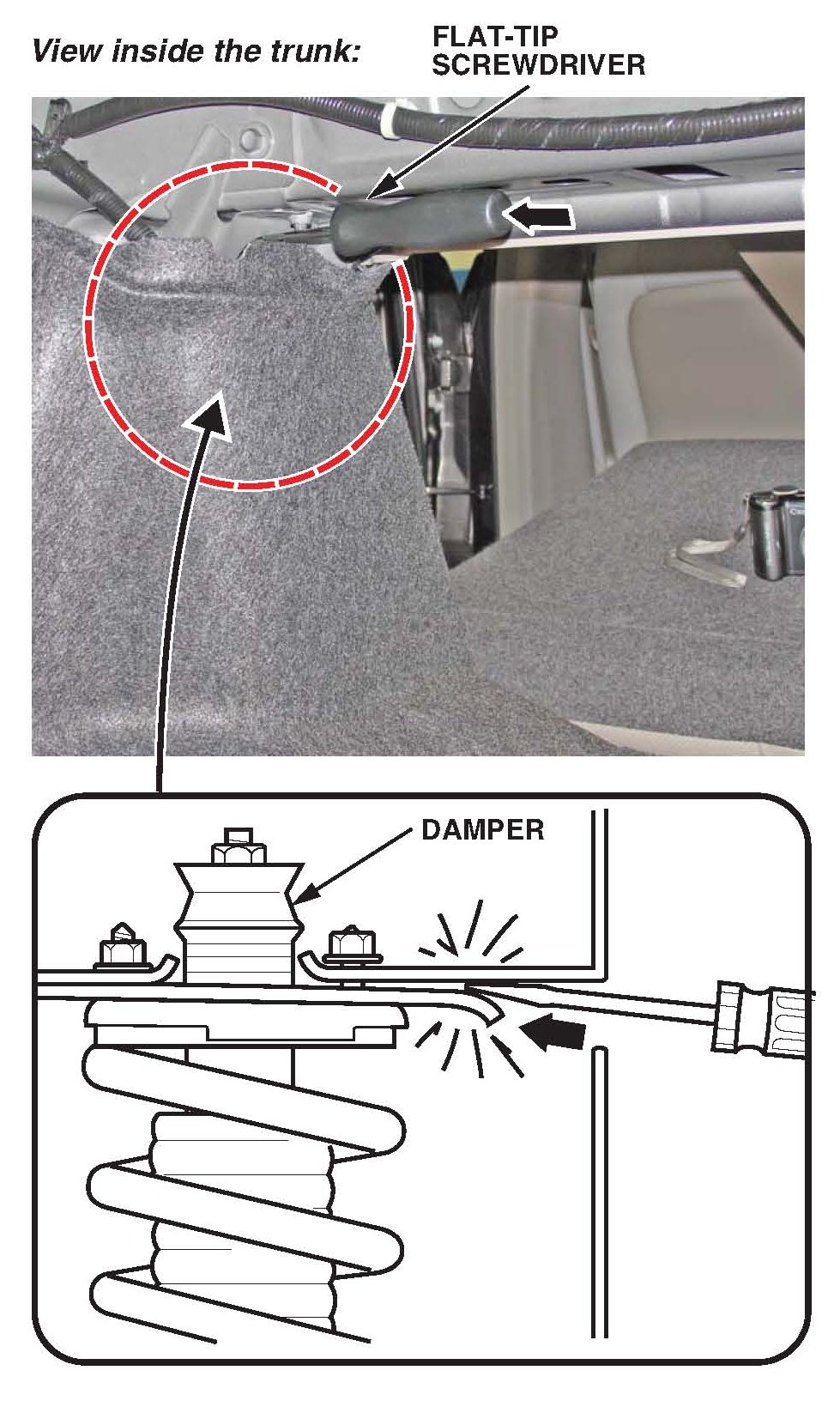 View inside the trunk:

FLAT-TIP SCREWDRIVER

DAMPER