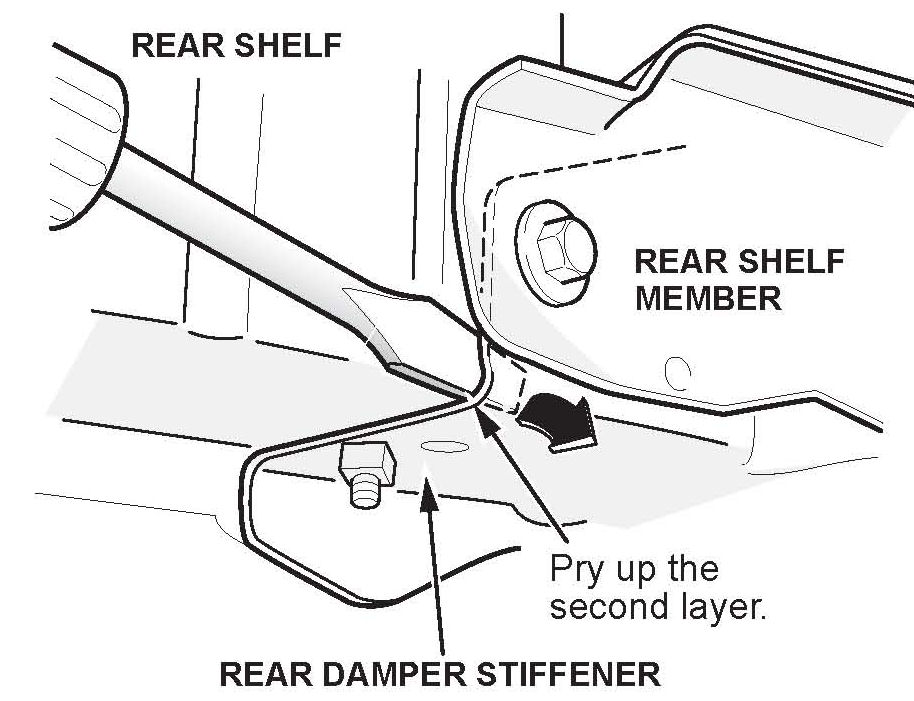 REAR SHELF

REAR SHELF MEMBER

Pry up the second layer.

REAR DAMPER STIFFENER