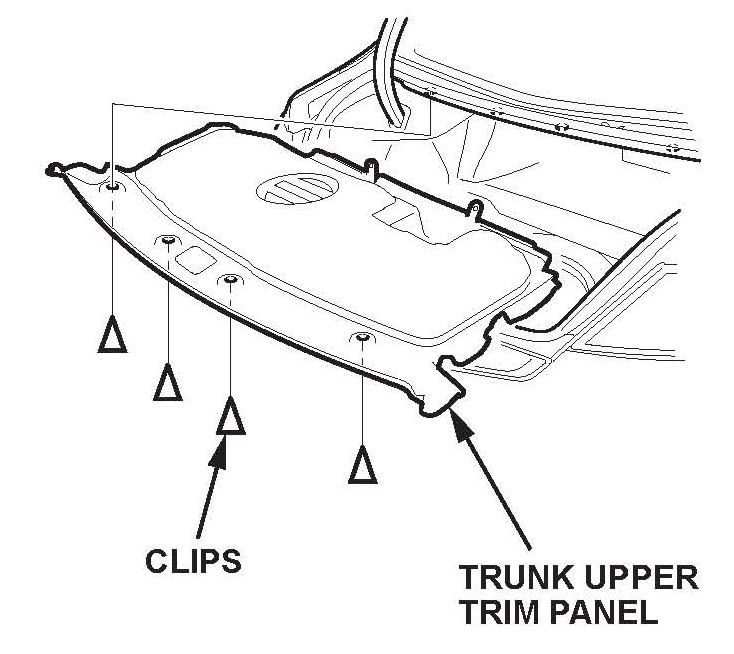 CLIPS

TRUNK UPPER TRIM PANEL