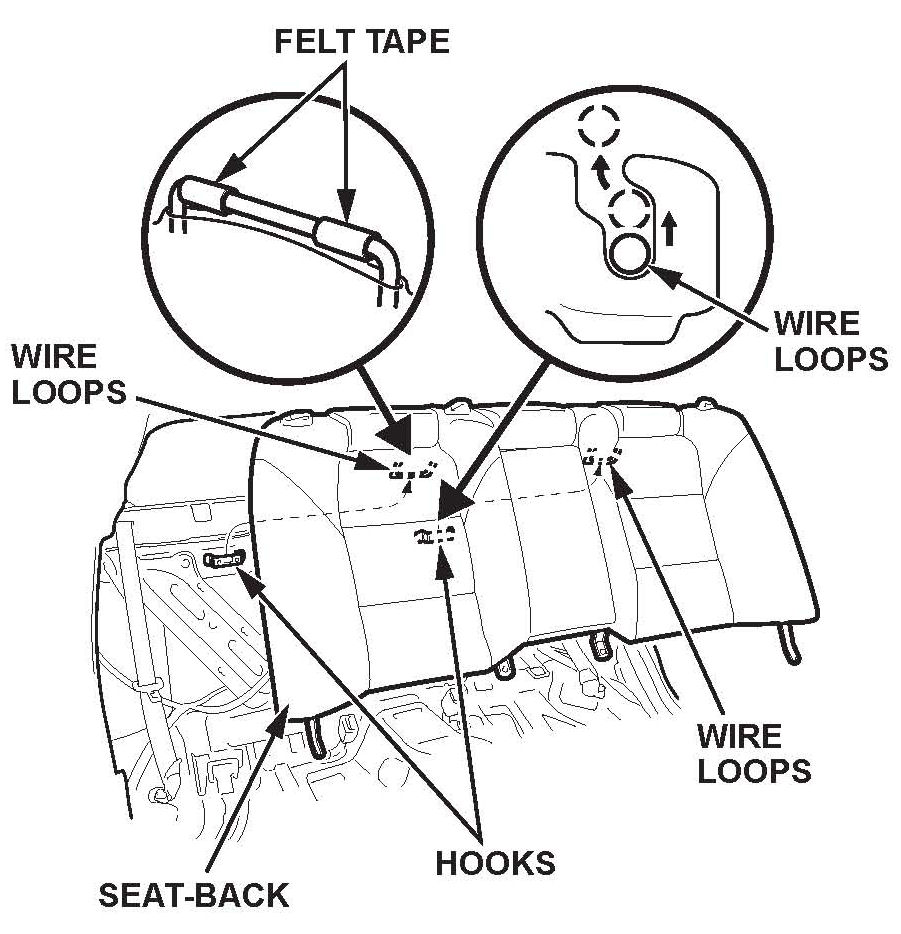 FELT TAPE

WIRE LOOPS

WIRE LOOPS

WIRE LOOPS

HOOKS

SEAT-BACK