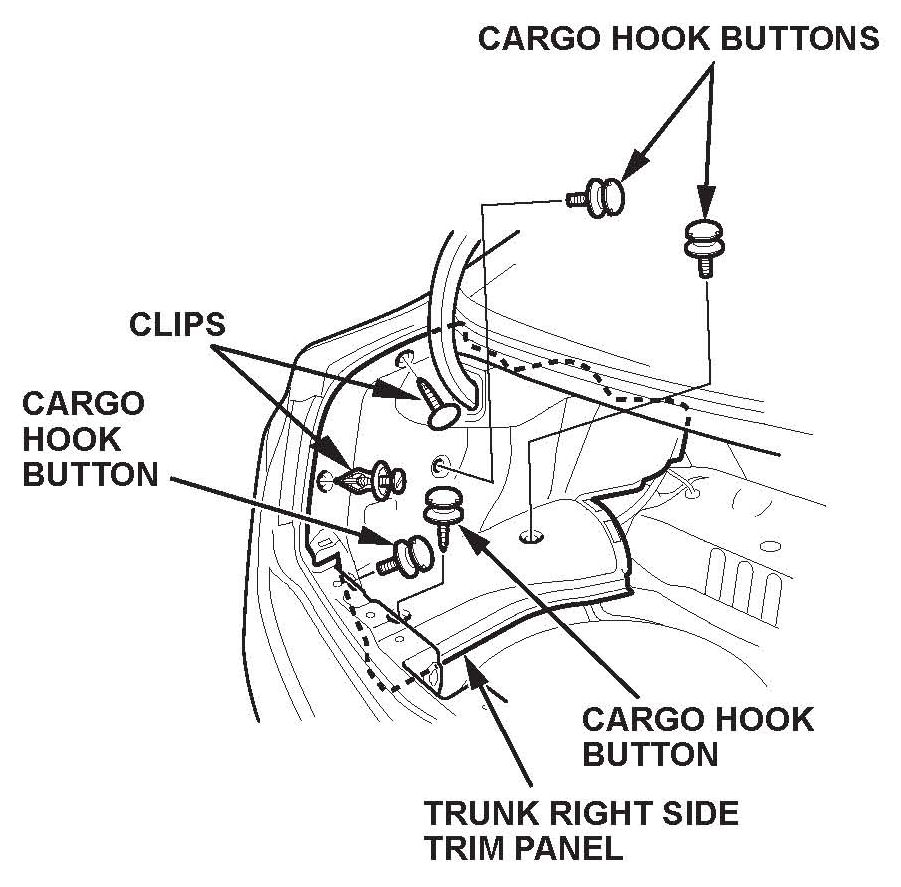 CARGO HOOK BUTTONS

CLIPS

CARGO HOOK BUTTON

CARGO HOOK BUTTON

TRUNK RIGHT SIDE TRIM PANEL