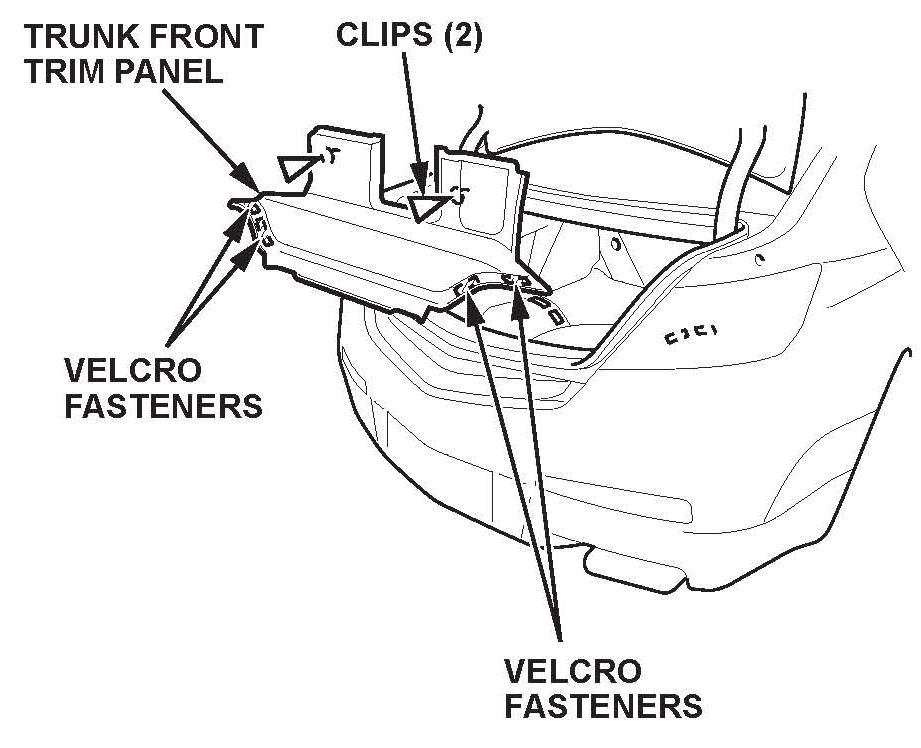 TRUNK FRONT TRIM PANEL

CLIPS (2)

VELCRO FASTENERS

VELCRO FASTENERS