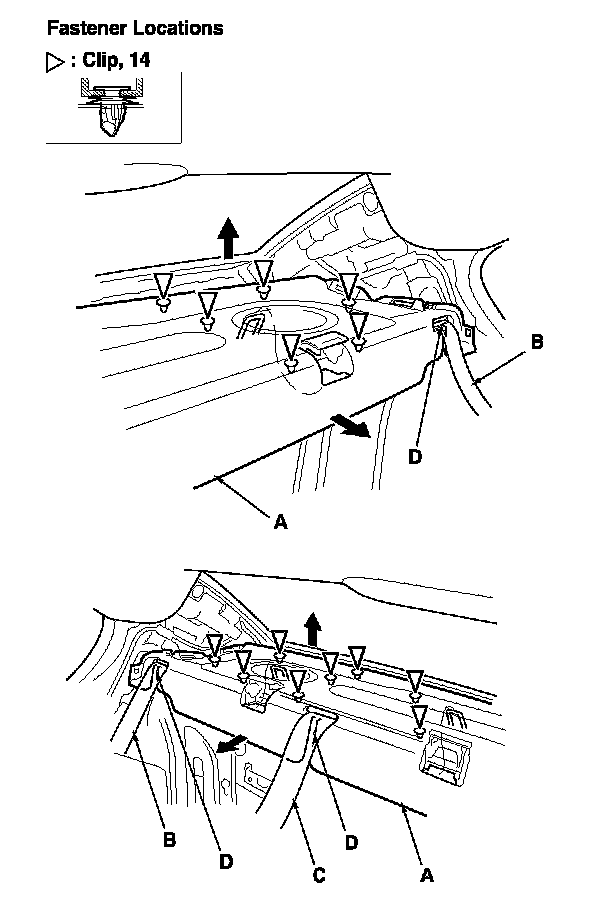 Fastener Locations

▷ : Clip, 14

B

D

A

B

D

C

D

A