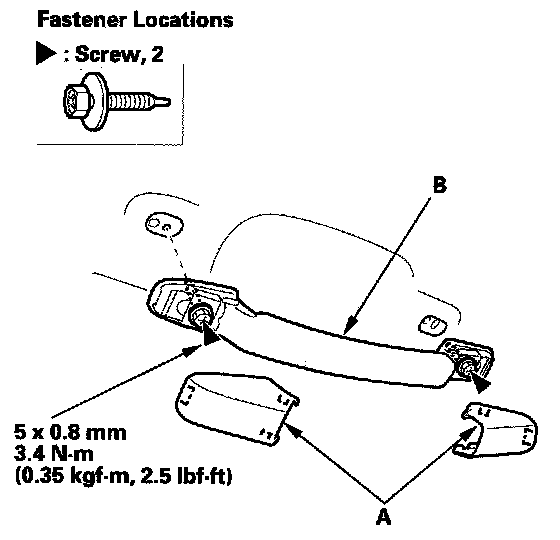 Fastener Locations

▶ : Screw, 2

B

5 x 0.8 mm
3.4 N·m
(0.35 kgf·m, 2.5 lbf·ft)

A