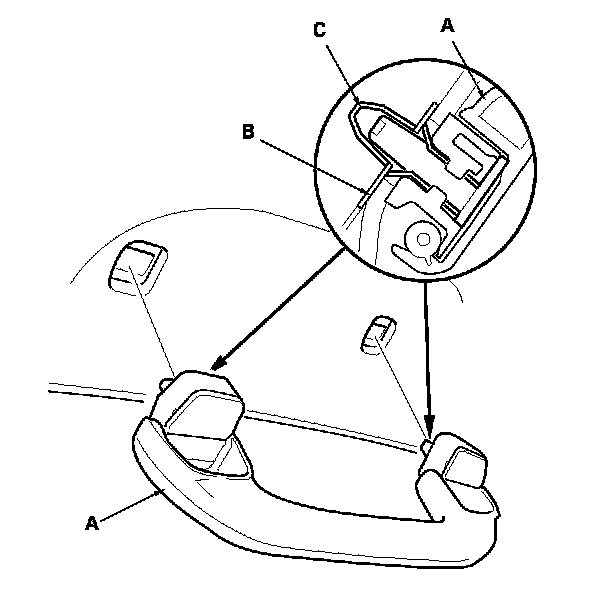 C
A
B
A