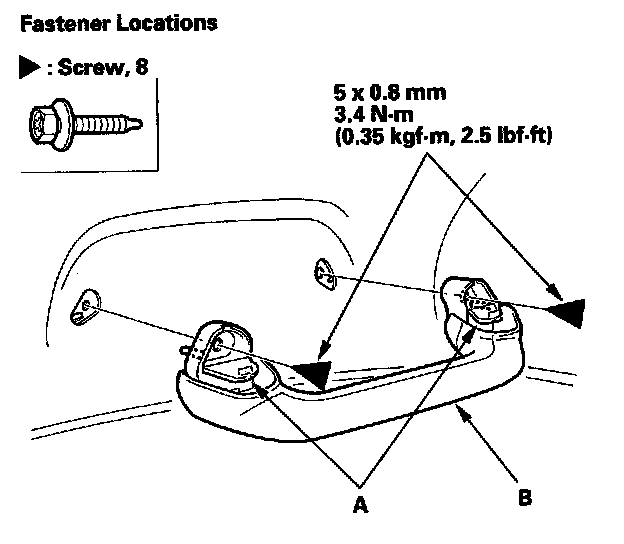 Fastener Locations

▶ : Screw, 8

5 x 0.8 mm
3.4 N·m
(0.35 kgf·m, 2.5 lbf·ft)

A

B