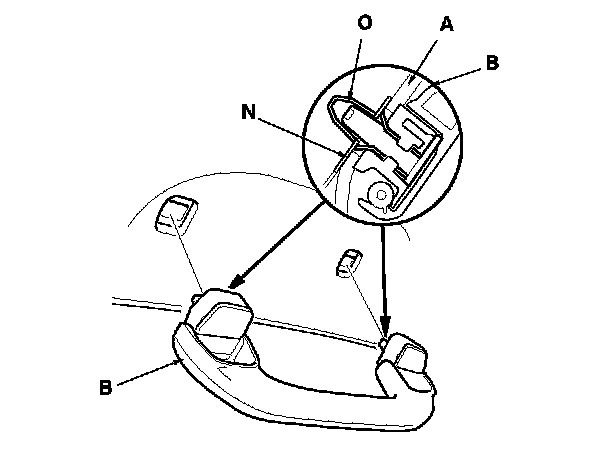 O
A
B
N
B