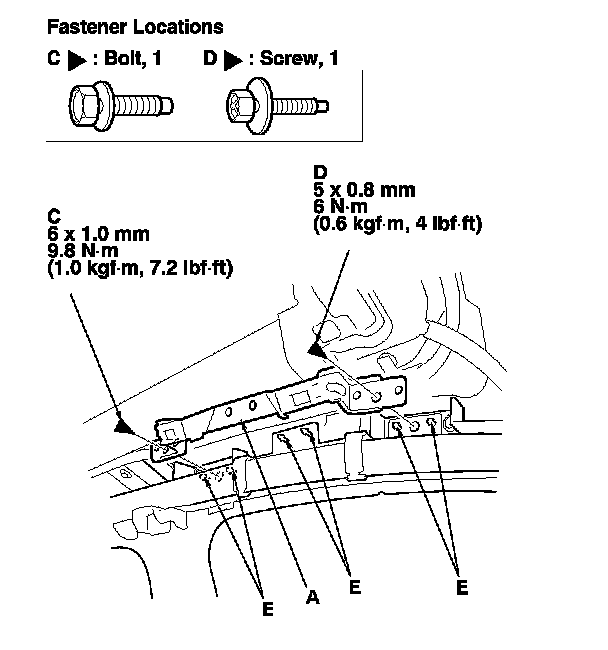 Fastener Locations

C ▶ : Bolt, 1    D ▶ : Screw, 1

D
5 x 0.8 mm
6 N·m
(0.6 kgf·m, 4 lbf·ft)

C
6 x 1.0 mm
9.8 N·m
(1.0 kgf·m, 7.2 lbf·ft)

E

A

E

E