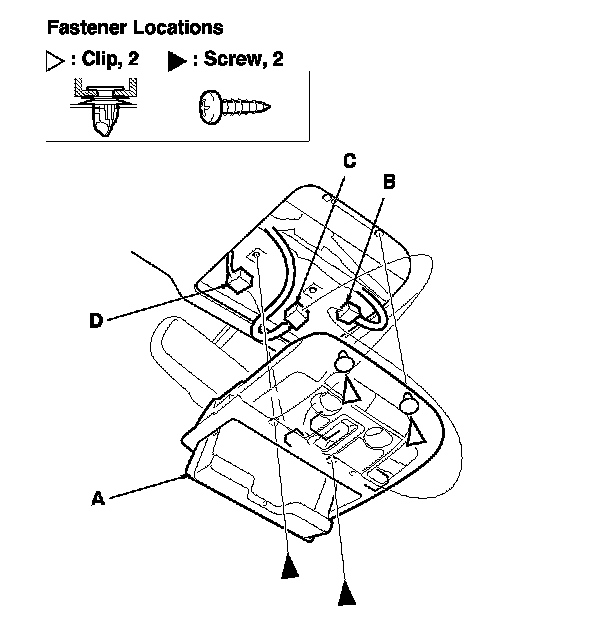 Fastener Locations

▷ : Clip, 2 ▶ : Screw, 2

C

B

D

A