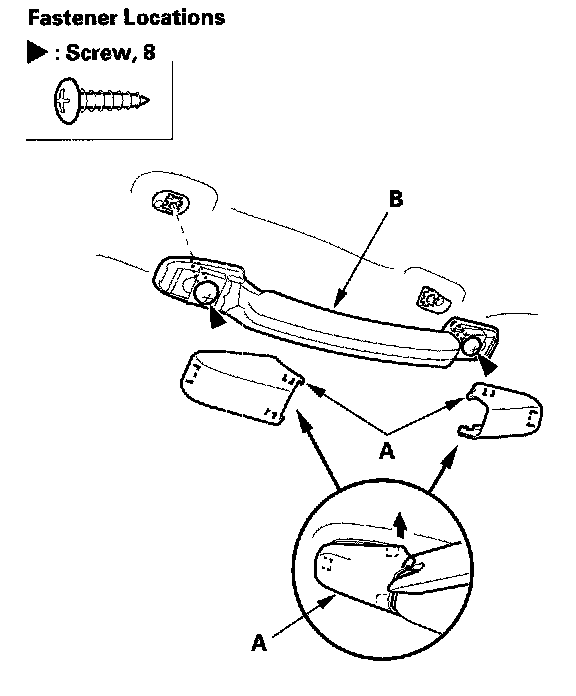 Fastener Locations

▶ : Screw, 8

B

A

A