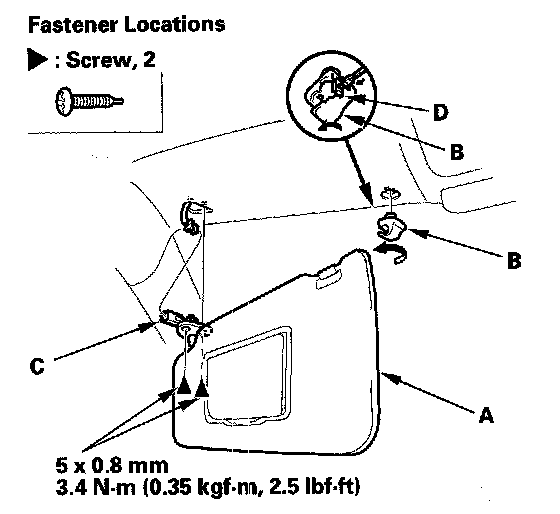 Fastener Locations

▶ : Screw, 2

D

B

B

C

A

5 x 0.8 mm
3.4 N·m (0.35 kgf·m, 2.5 lbf·ft)