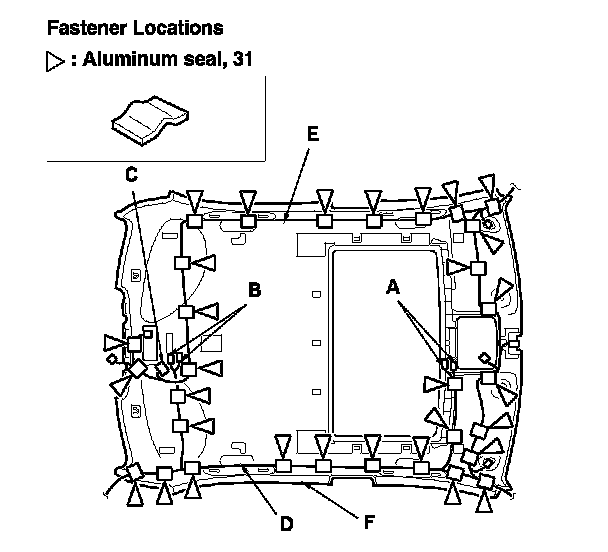 Fastener Locations

▷ : Aluminum seal, 31

E

C

B

A

D

F