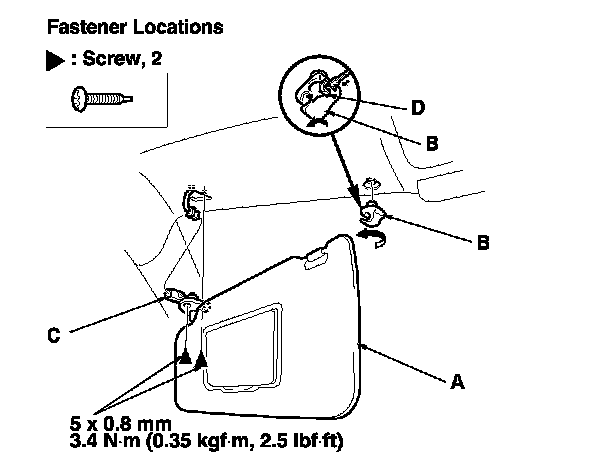 Fastener Locations

▶ : Screw, 2

D

B

B

C

A

5 x 0.8 mm
3.4 N·m (0.35 kgf·m, 2.5 lbf·ft)