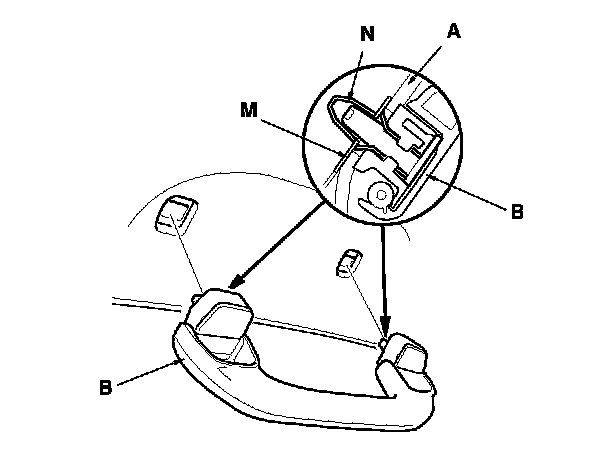 N
A
M
B
B