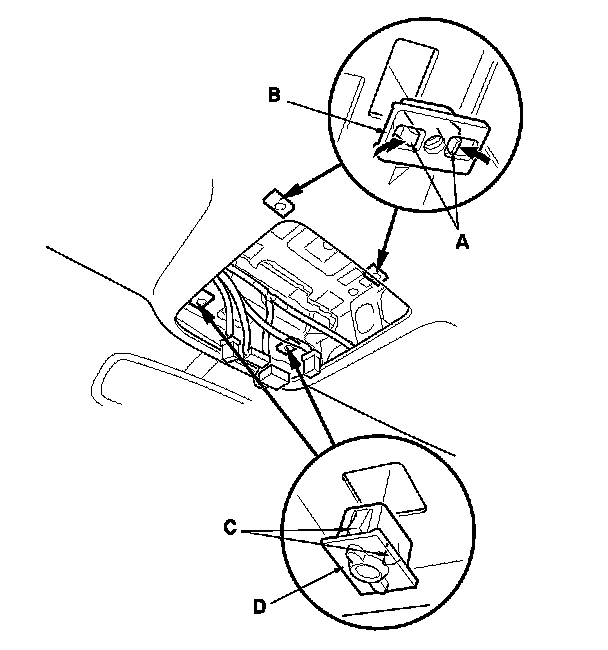 B

A

C

D