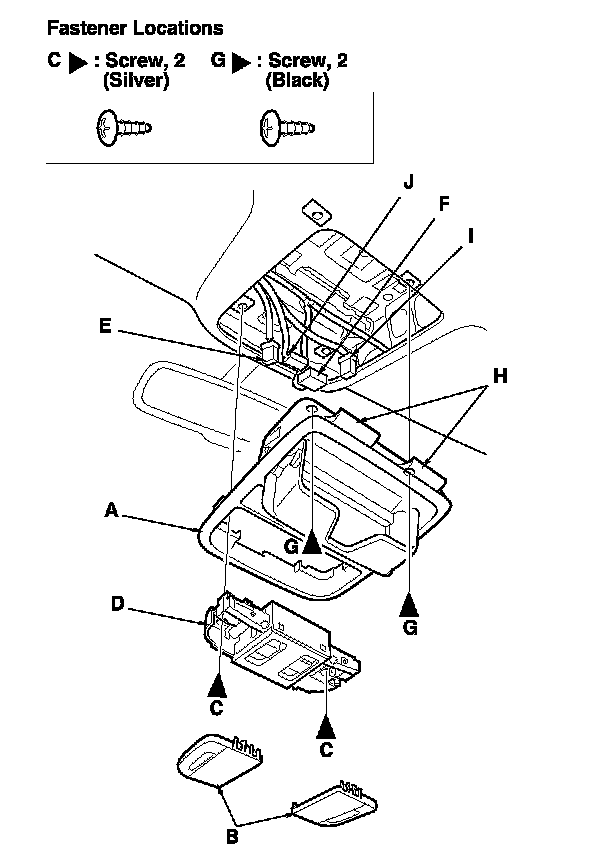 Fastener Locations

C ▶ : Screw, 2 (Silver)

G ▶ : Screw, 2 (Black)

J

F

I

E

H

A

G

G

D

C

C

B