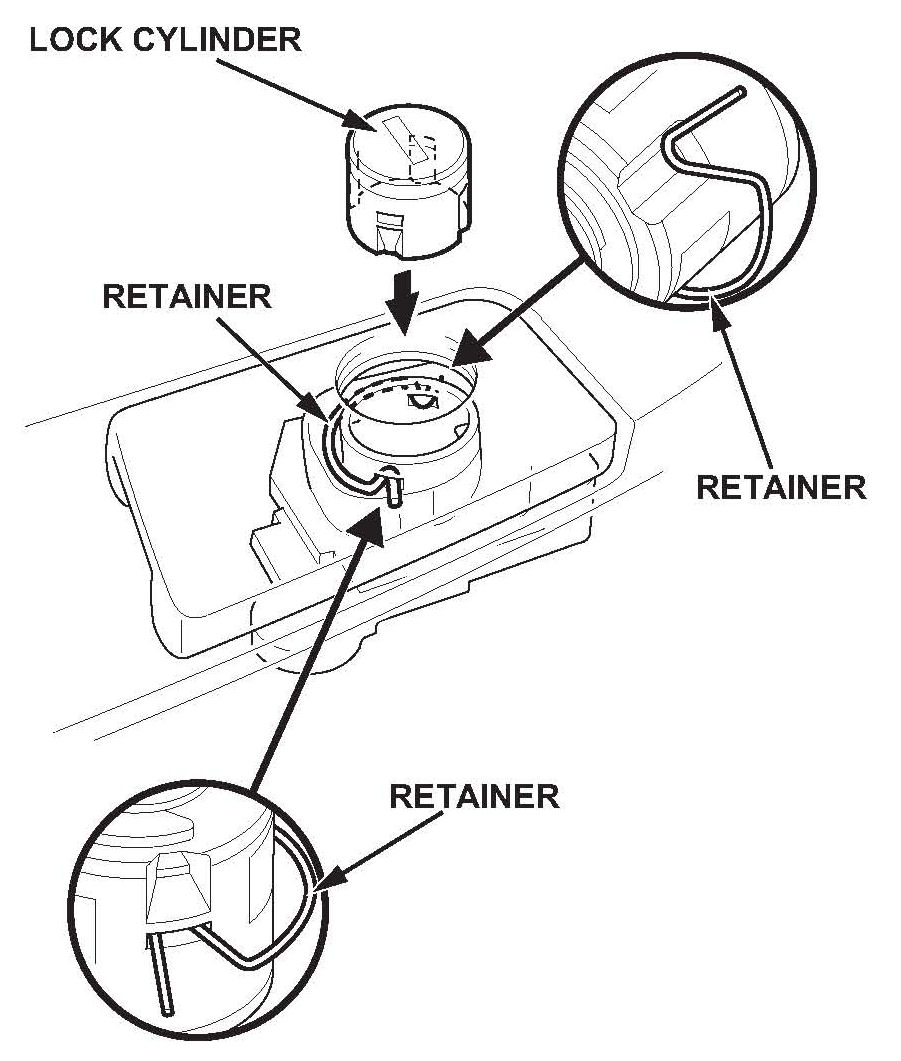 LOCK CYLINDER

RETAINER

RETAINER

RETAINER