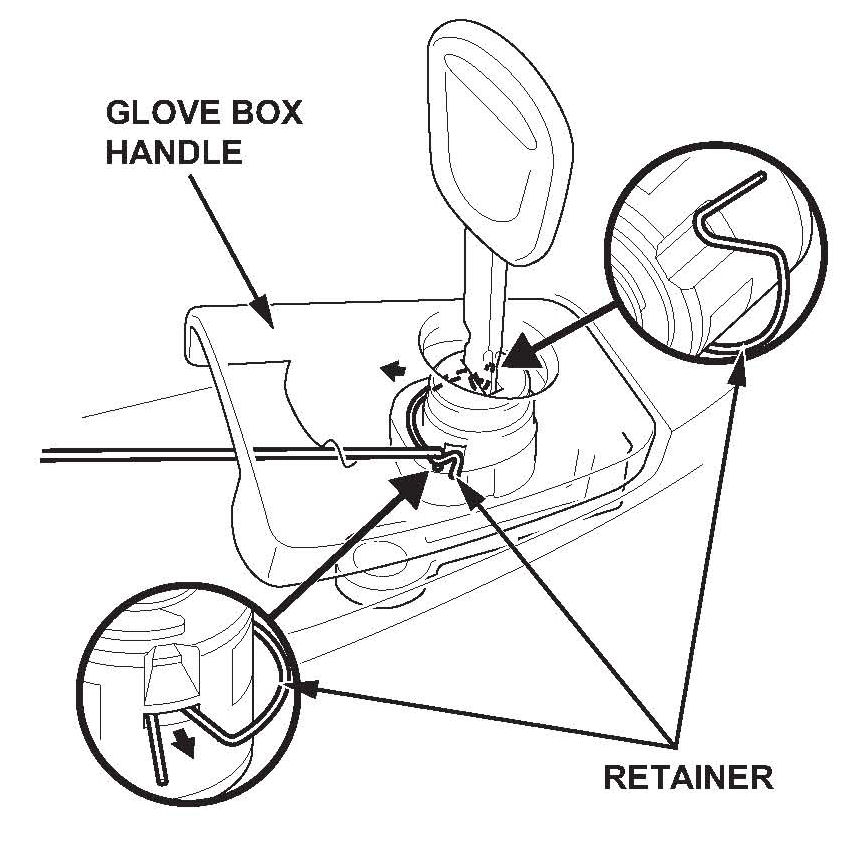 GLOVE BOX HANDLE

RETAINER