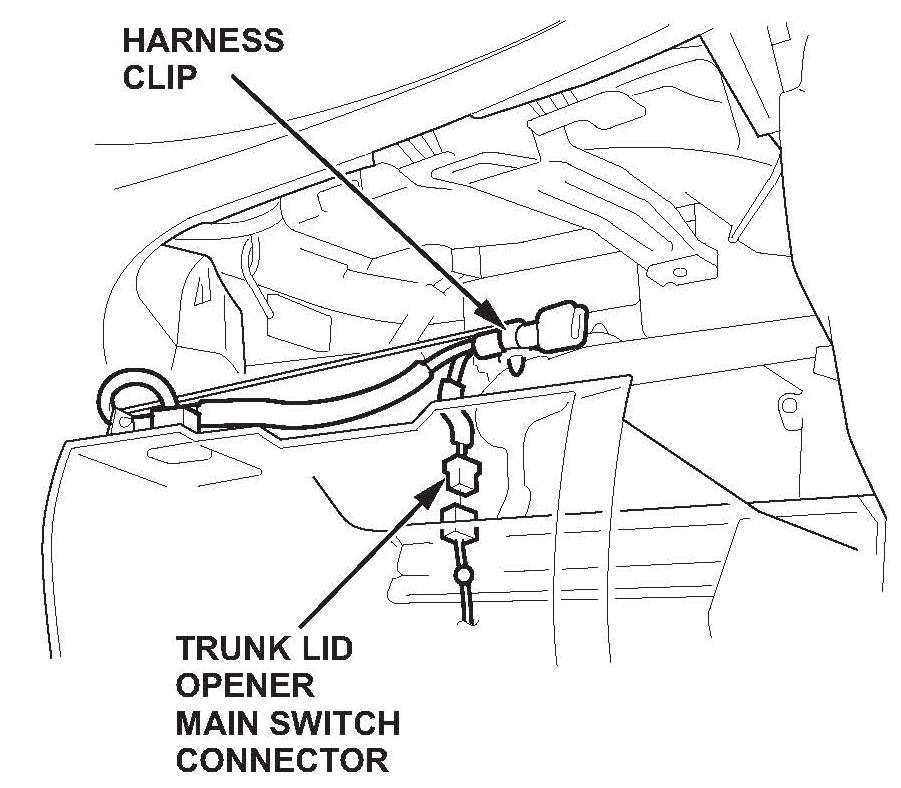 HARNESS
CLIP

TRUNK LID
OPENER
MAIN SWITCH
CONNECTOR