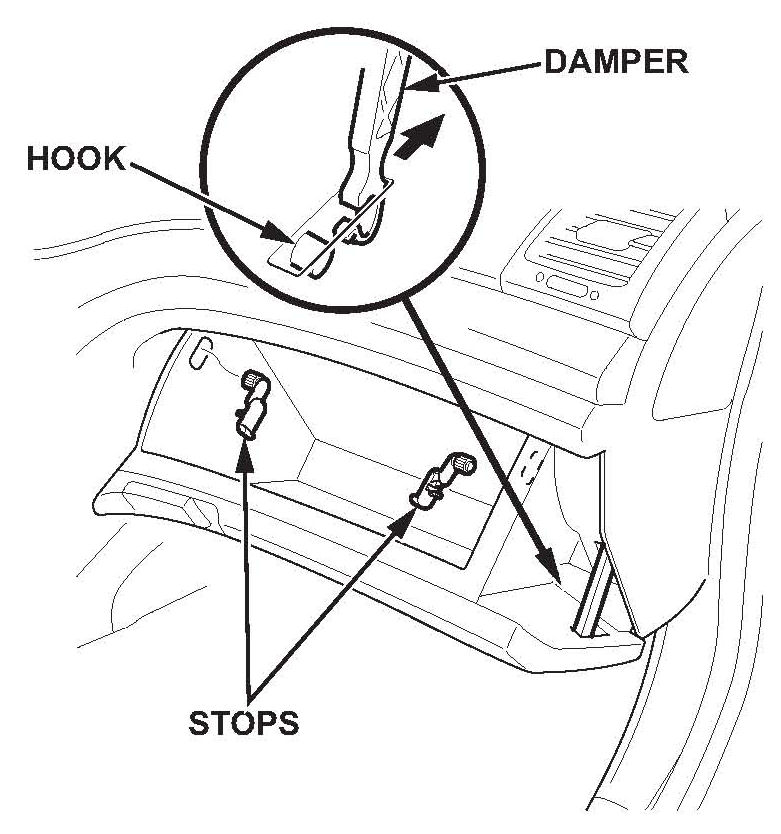 DAMPER
HOOK
STOPS